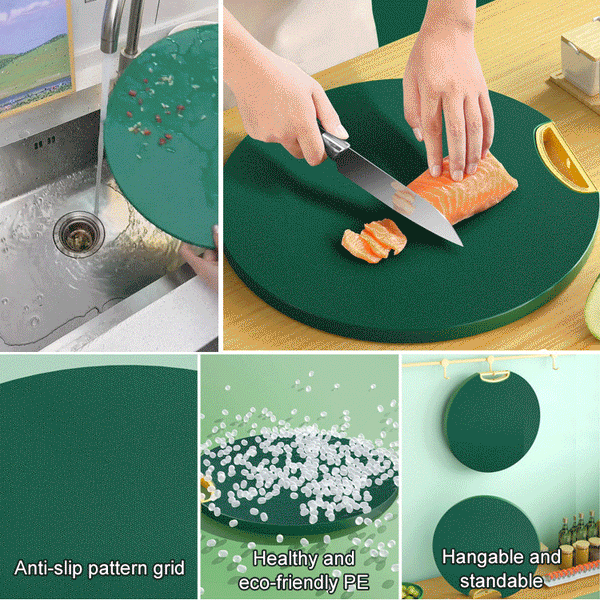 Anti-slip pattern grid

Healthy and eco-friendly PE

Hangable and standable