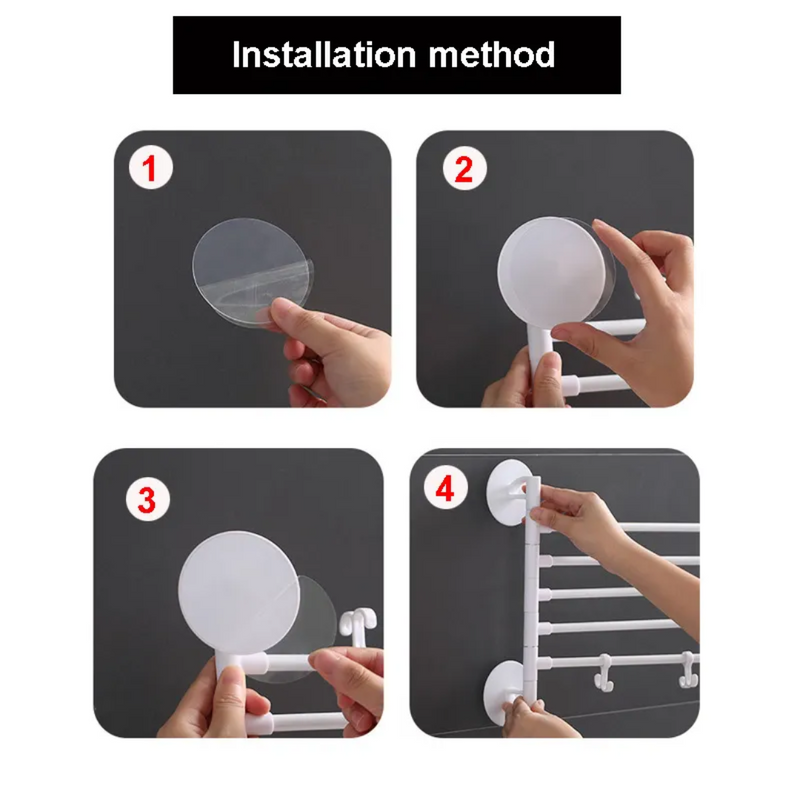 Installation method

1

2

3

4