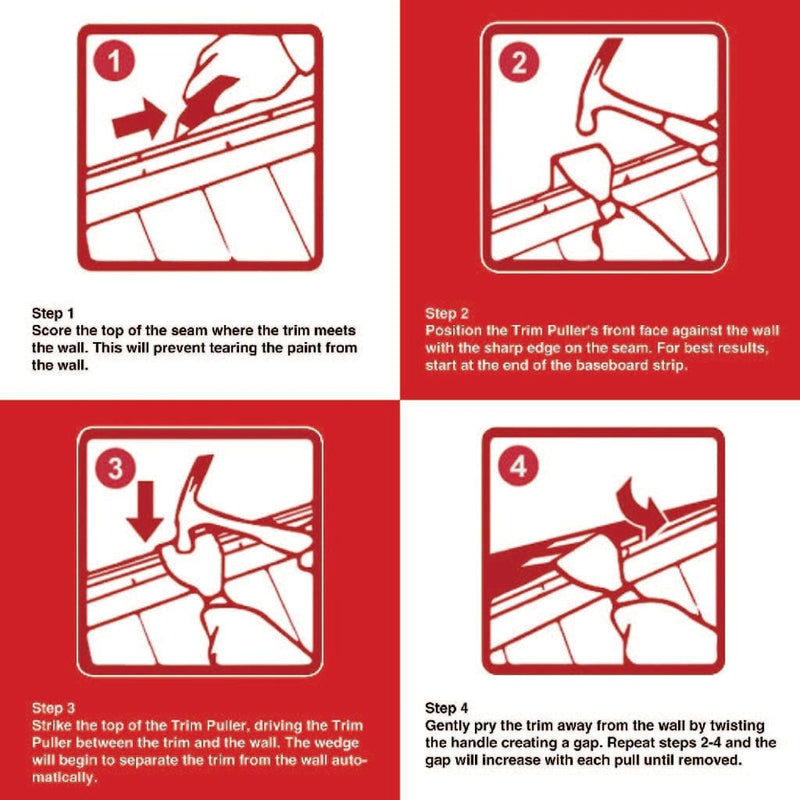 1

Step 1
Score the top of the seam where the trim meets the wall. This will prevent tearing the paint from the wall.

2

Step 2
Position the Trim Puller's front face against the wall with the sharp edge on the seam. For best results, start at the end of the baseboard strip.

3

Step 3
Strike the top of the Trim Puller, driving the Trim Puller between the trim and the wall. The wedge will begin to separate the trim from the wall automatically.

4

Step 4
Gently pry the trim away from the wall by twisting the handle creating a gap. Repeat steps 2-4 and the gap will increase with each pull until removed.